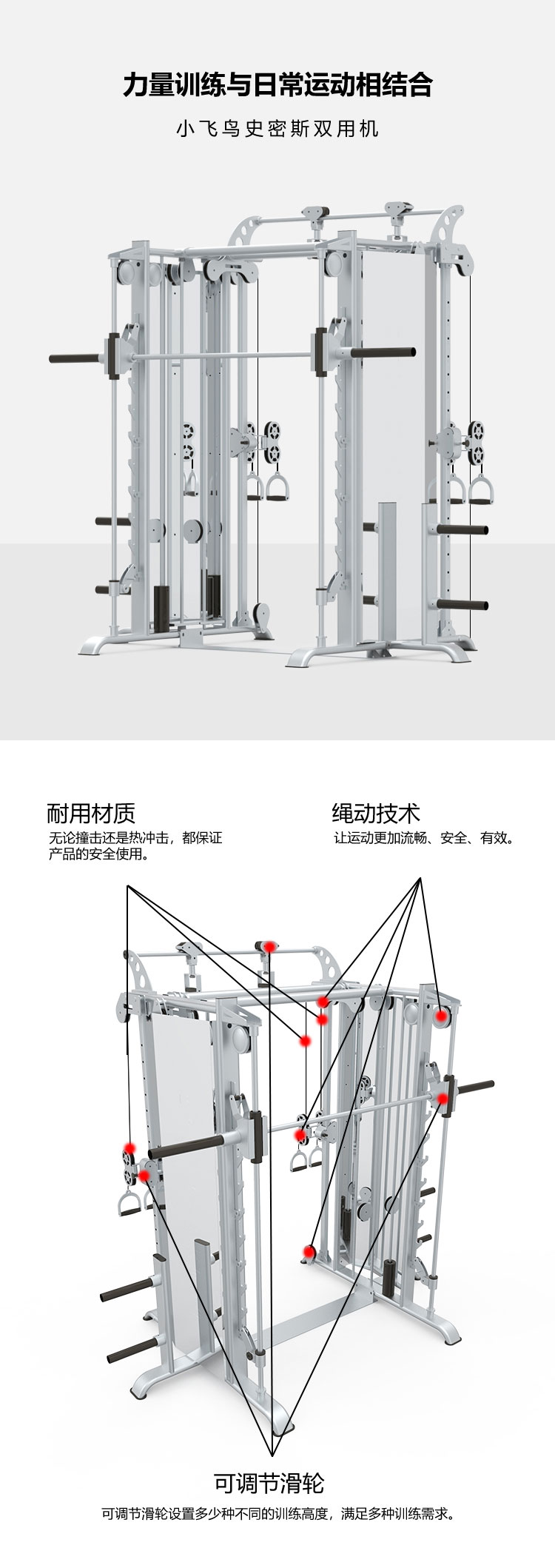 力量训练与日常运动相结合

小飞鸟史密斯双用机

耐用材质

无论撞击还是热冲击，都保证产品的安全使用。

绳动技术

让运动更加流畅、安全、有效。

可调节滑轮

可调节滑轮设置多少种不同的训练高度，满足多种训练需求。